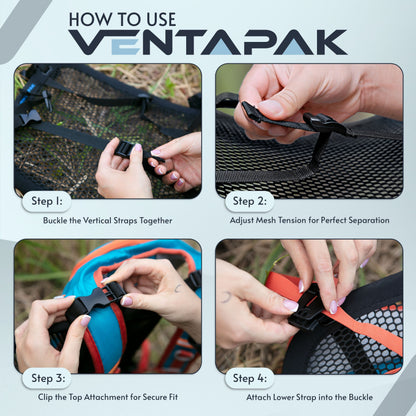 HOW TO USE
VENTAPAK

Step 1:
Buckle the Vertical Straps Together

Step 2:
Adjust Mesh Tension for Perfect Separation

Step 3:
Clip the Top Attachment for Secure Fit

Step 4:
Attach Lower Strap into the Buckle