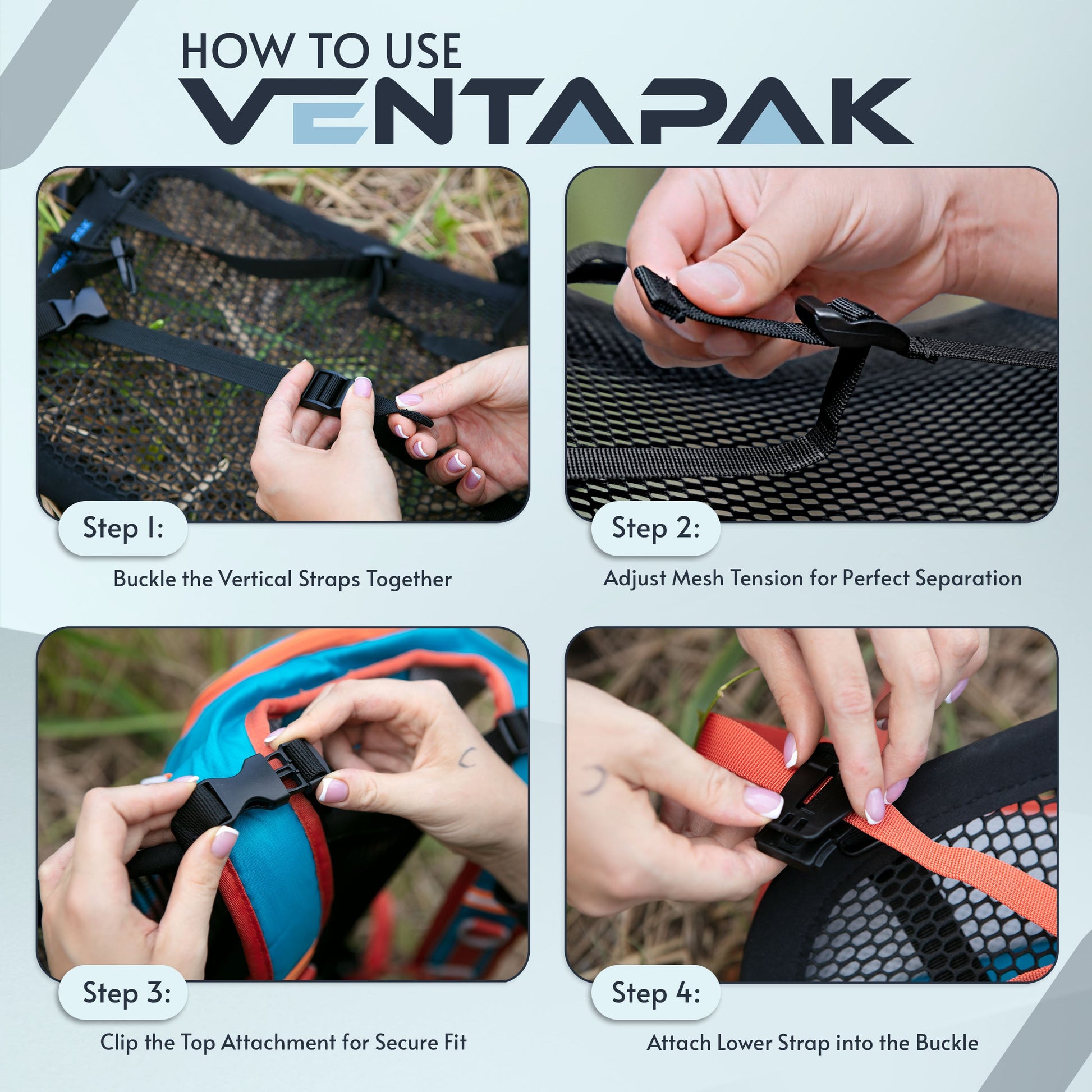 HOW TO USE
VENTAPAK

Step 1:
Buckle the Vertical Straps Together

Step 2:
Adjust Mesh Tension for Perfect Separation

Step 3:
Clip the Top Attachment for Secure Fit

Step 4:
Attach Lower Strap into the Buckle