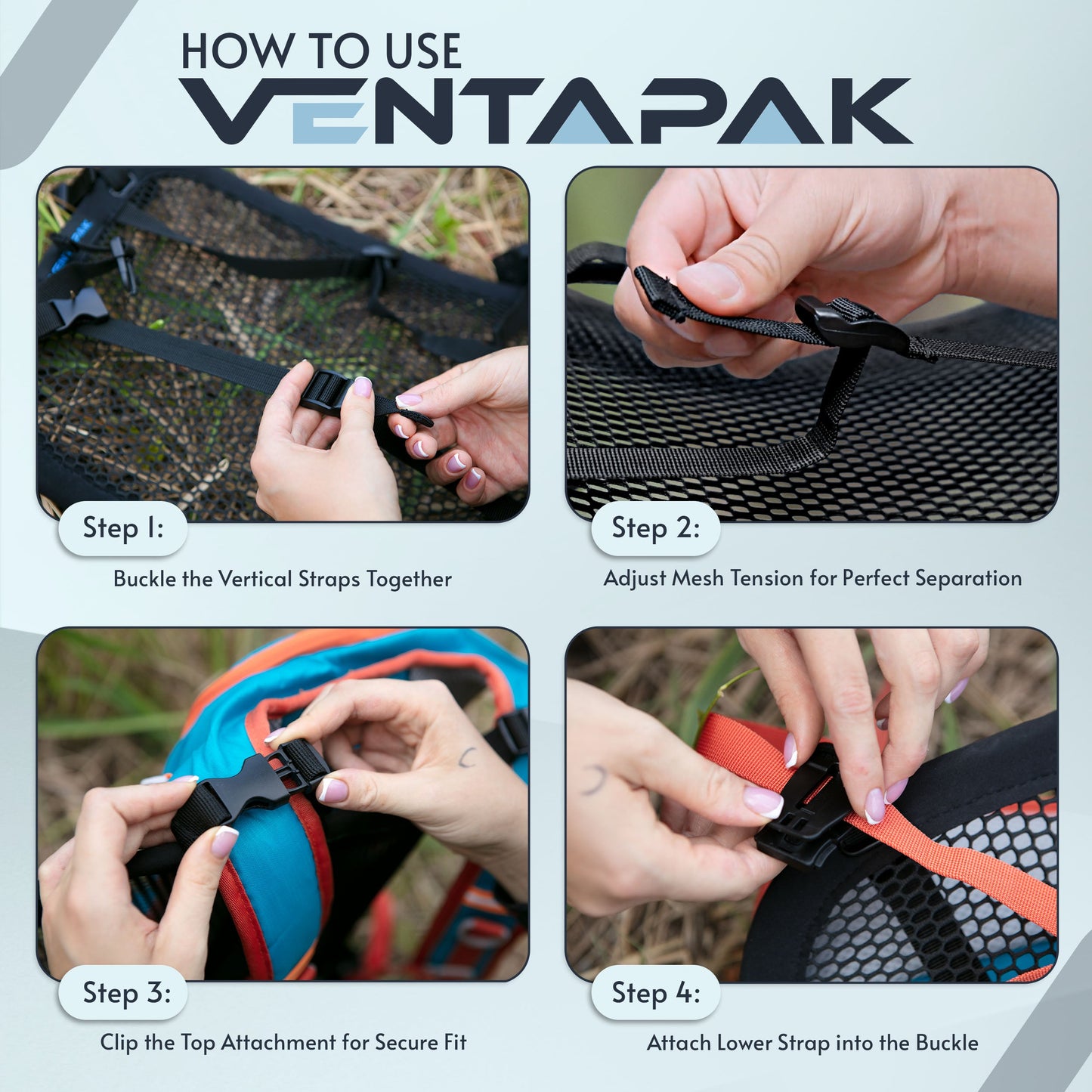 HOW TO USE
VENTAPAK

Step 1:
Buckle the Vertical Straps Together

Step 2:
Adjust Mesh Tension for Perfect Separation

Step 3:
Clip the Top Attachment for Secure Fit

Step 4:
Attach Lower Strap into the Buckle